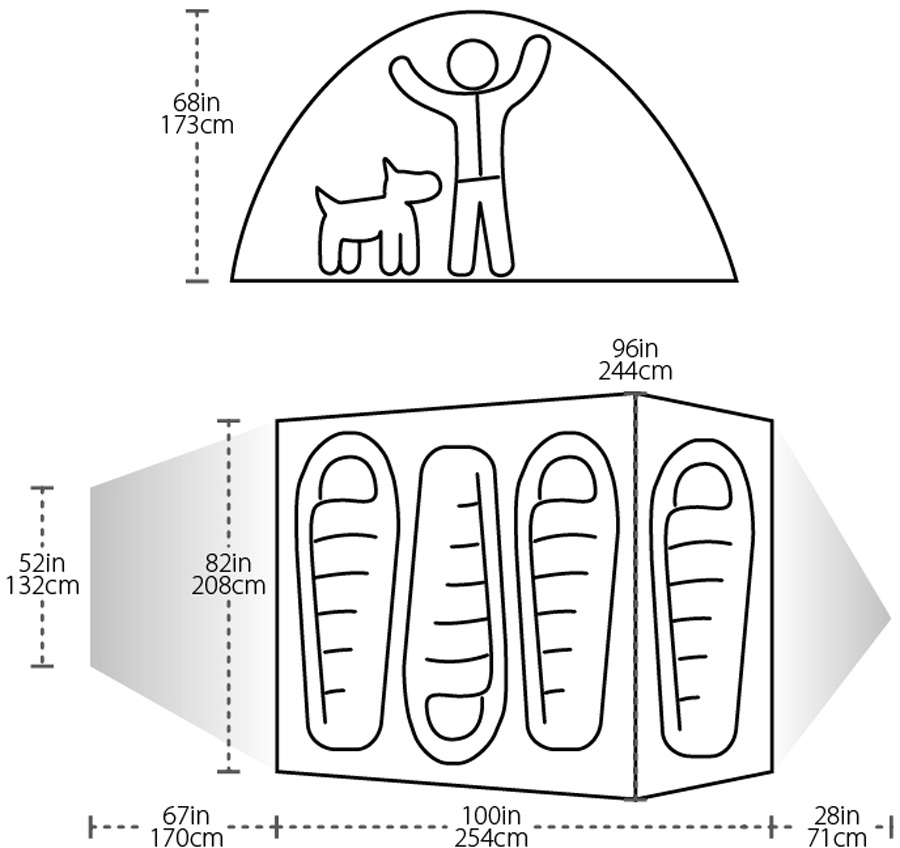 68in
173cm

96in
244cm

52in
132cm

82in
208cm

67in
170cm

100in
254cm

28in
71cm